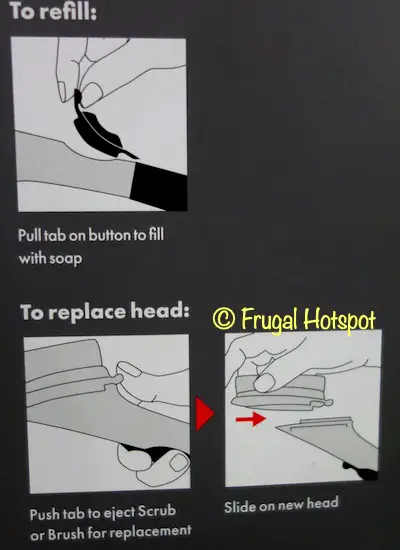 To refill:

Pull tab on button to fill with soap

To replace head:

© Frugal Hotspot

Push tab to eject Scrub or Brush for replacement

Slide on new head